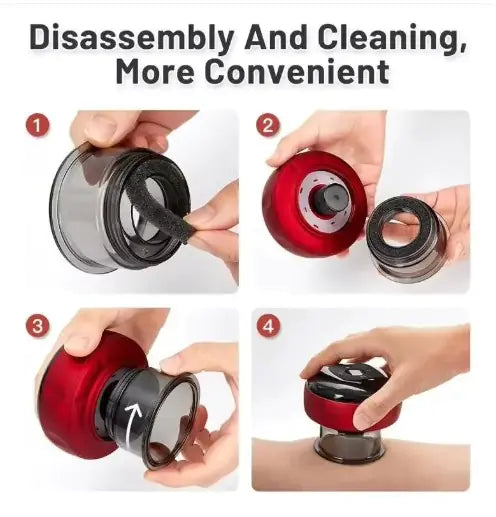 Disassembly And Cleaning, More Convenient

1

2

3

4