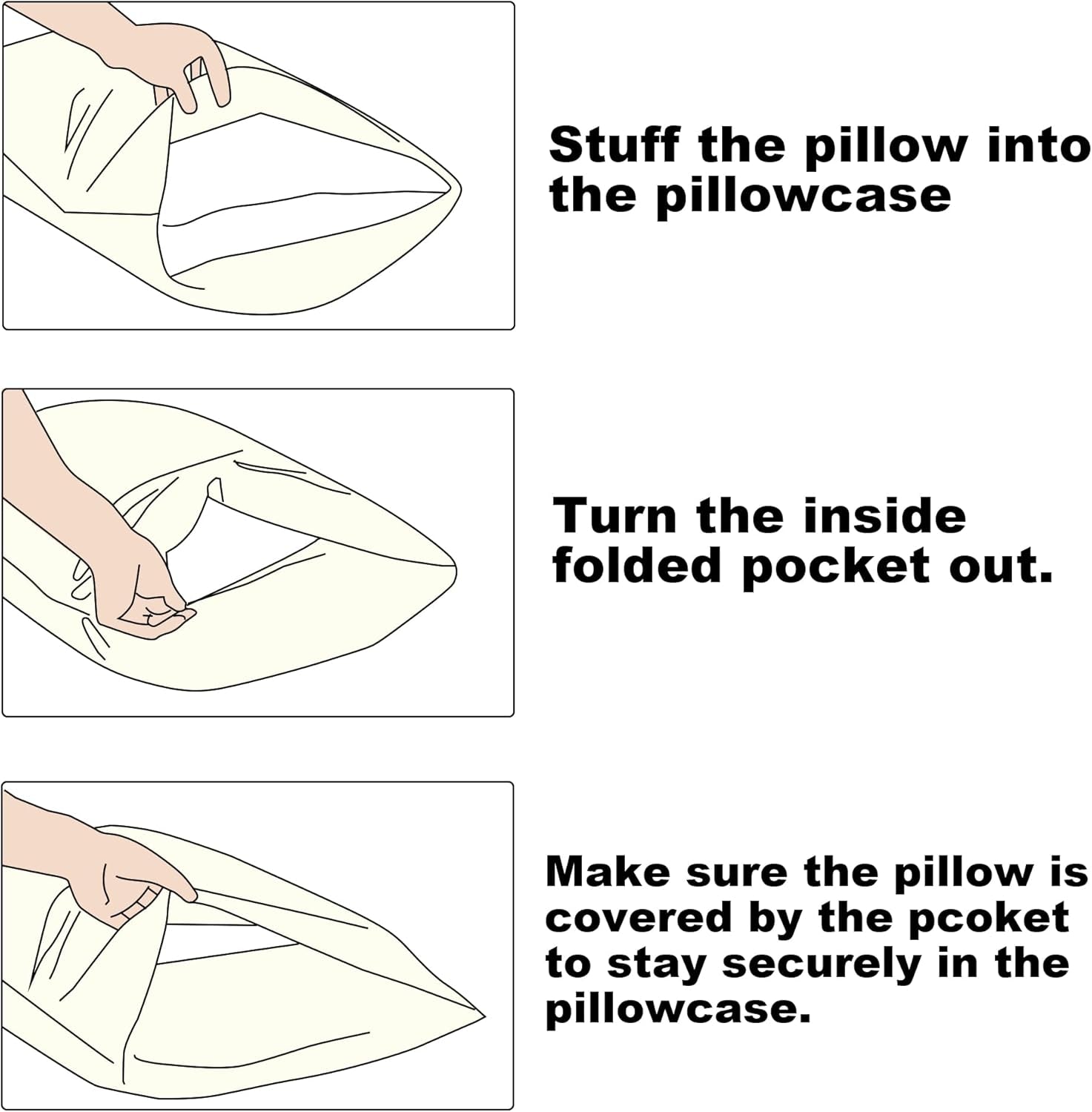 Stuff the pillow into the pillowcase

Turn the inside folded pocket out.

Make sure the pillow is covered by the pcoket to stay securely in the pillowcase.