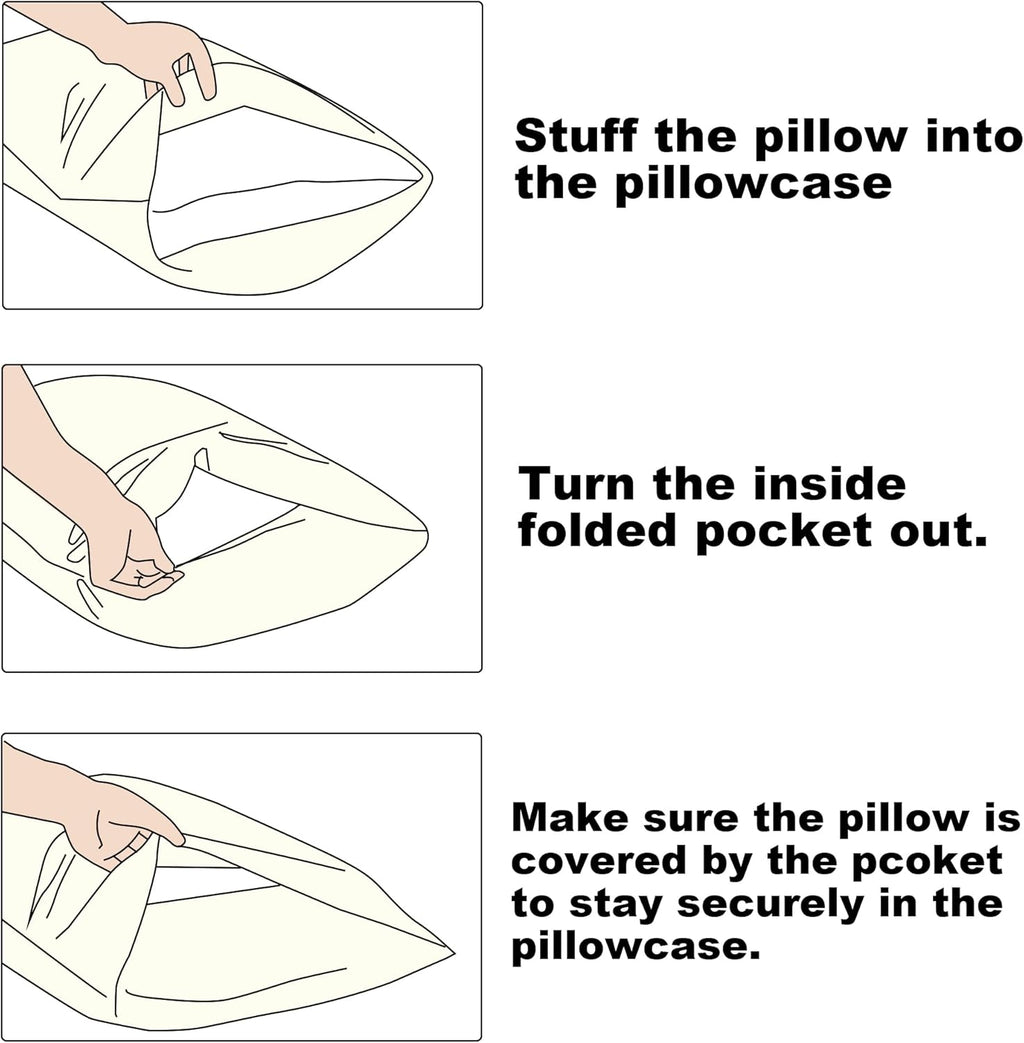 Stuff the pillow into the pillowcase

Turn the inside folded pocket out.

Make sure the pillow is covered by the pcoket to stay securely in the pillowcase.